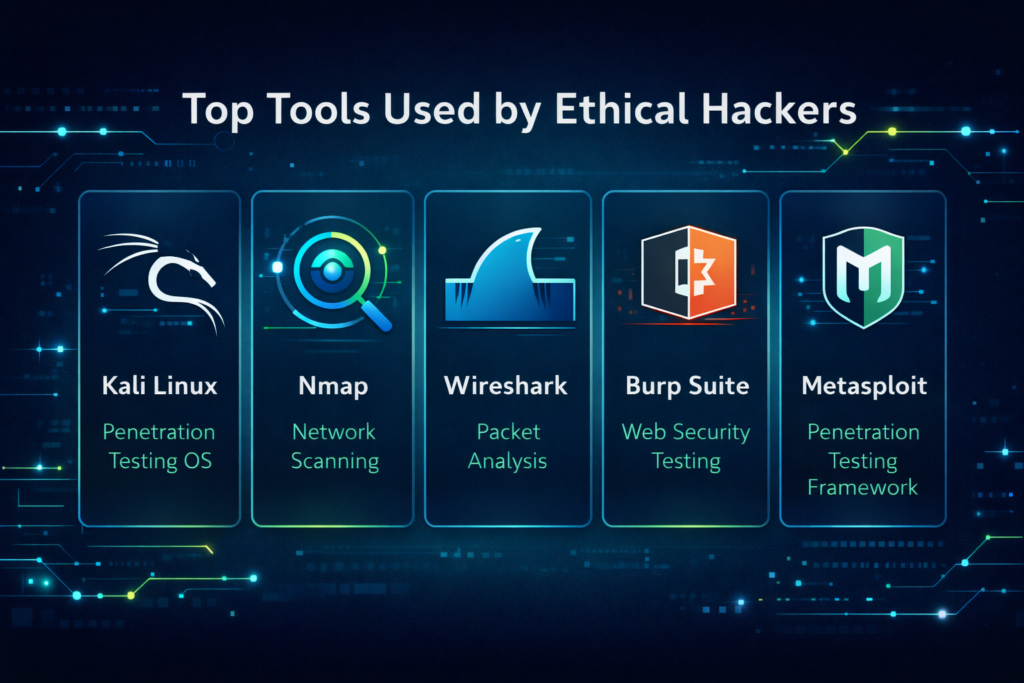 Top Tools Used by Ethical Hackers

Kali Linux

Penetration Testing OS

Nmap

Network Scanning

Wireshark

Packet Analysis

Burp Suite

Web Security Testing

Metasploit

Penetration Testing Framework